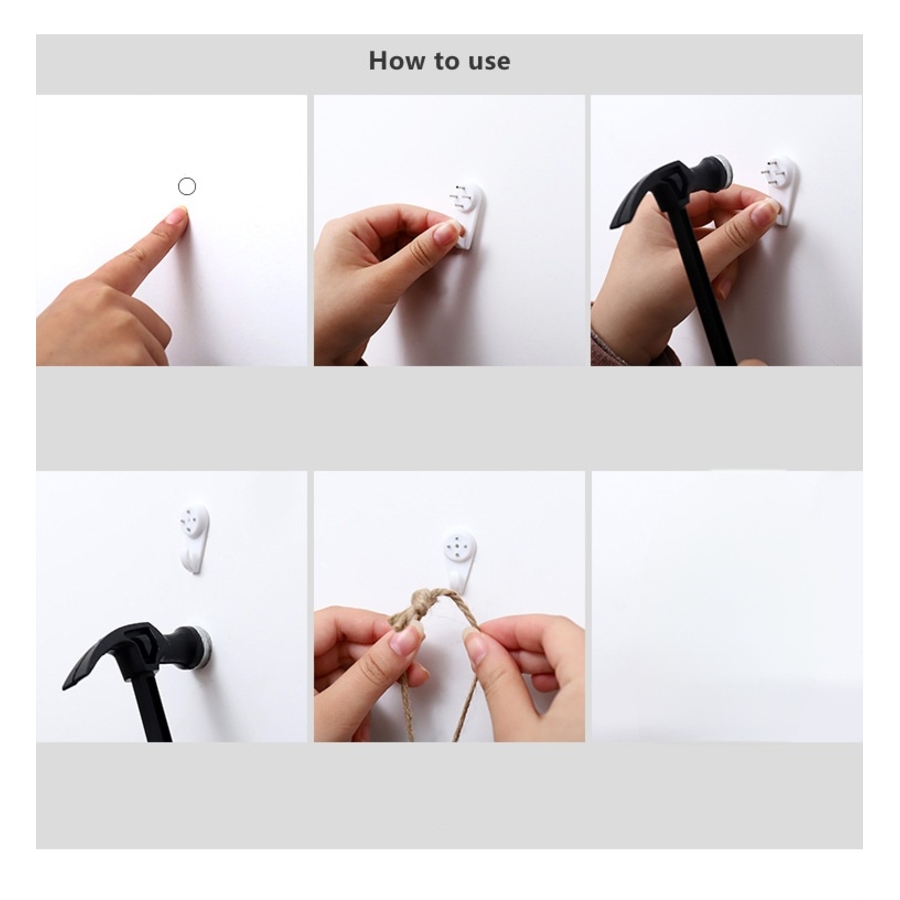 How to use