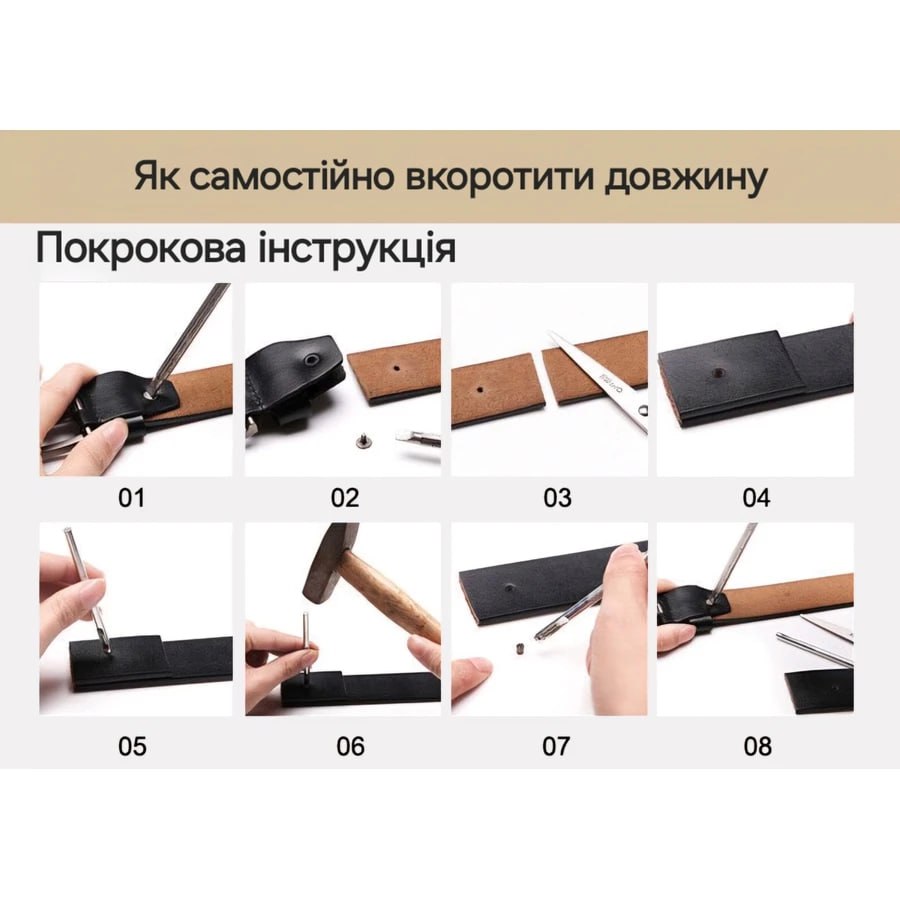 Як самостійно вкоротити довжину

Покрокова інструкція

01

02

03

04

05

06

07

08